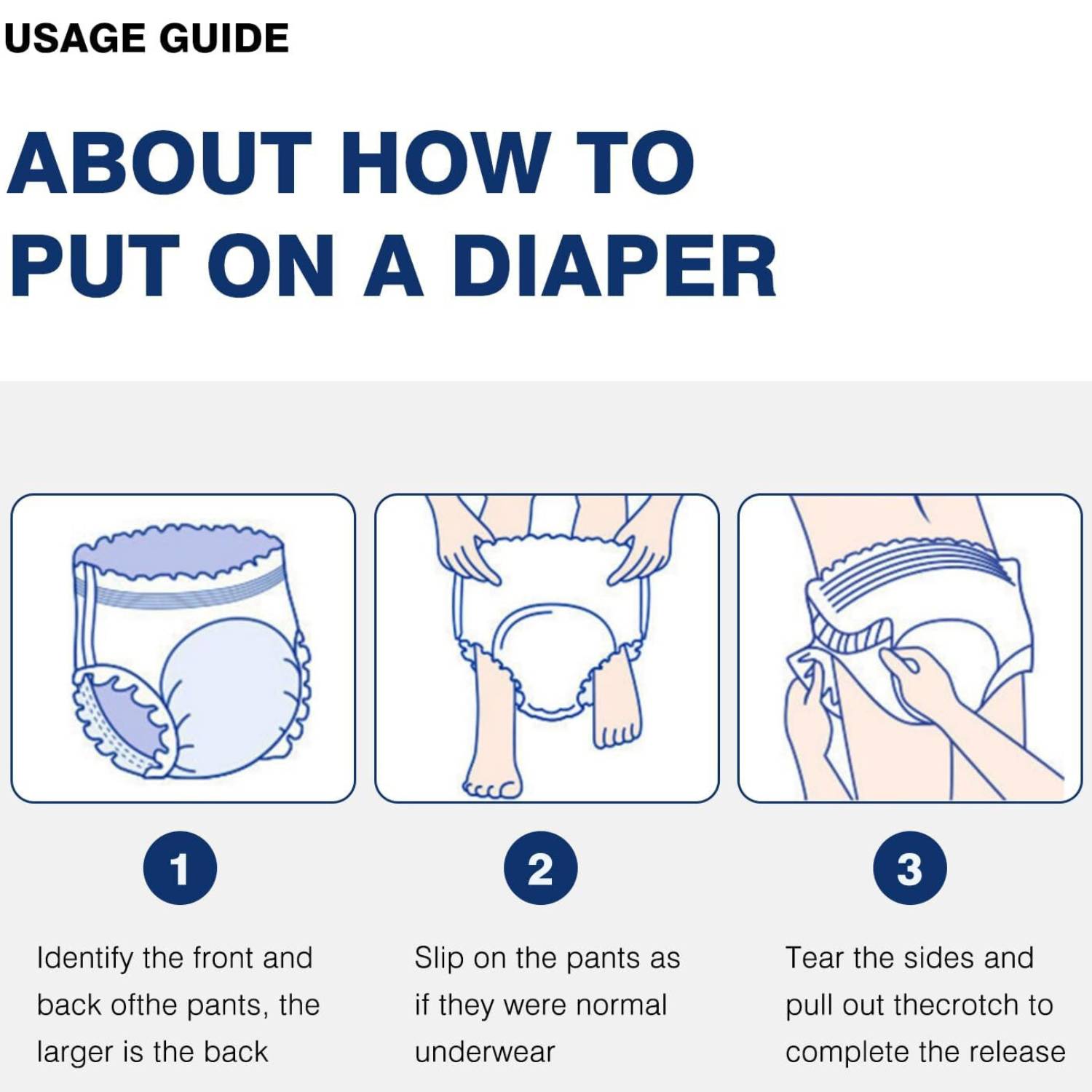 USAGE GUIDE

ABOUT HOW TO PUT ON A DIAPER

1

Identify the front and back ofthe pants, the larger is the back

2

Slip on the pants as if they were normal underwear

3

Tear the sides and pull out thecrotch to complete the release